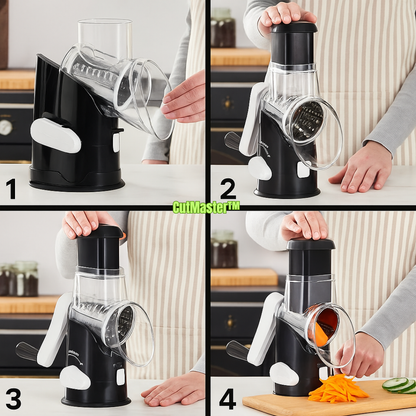 1

2

CutMaster™

3

4