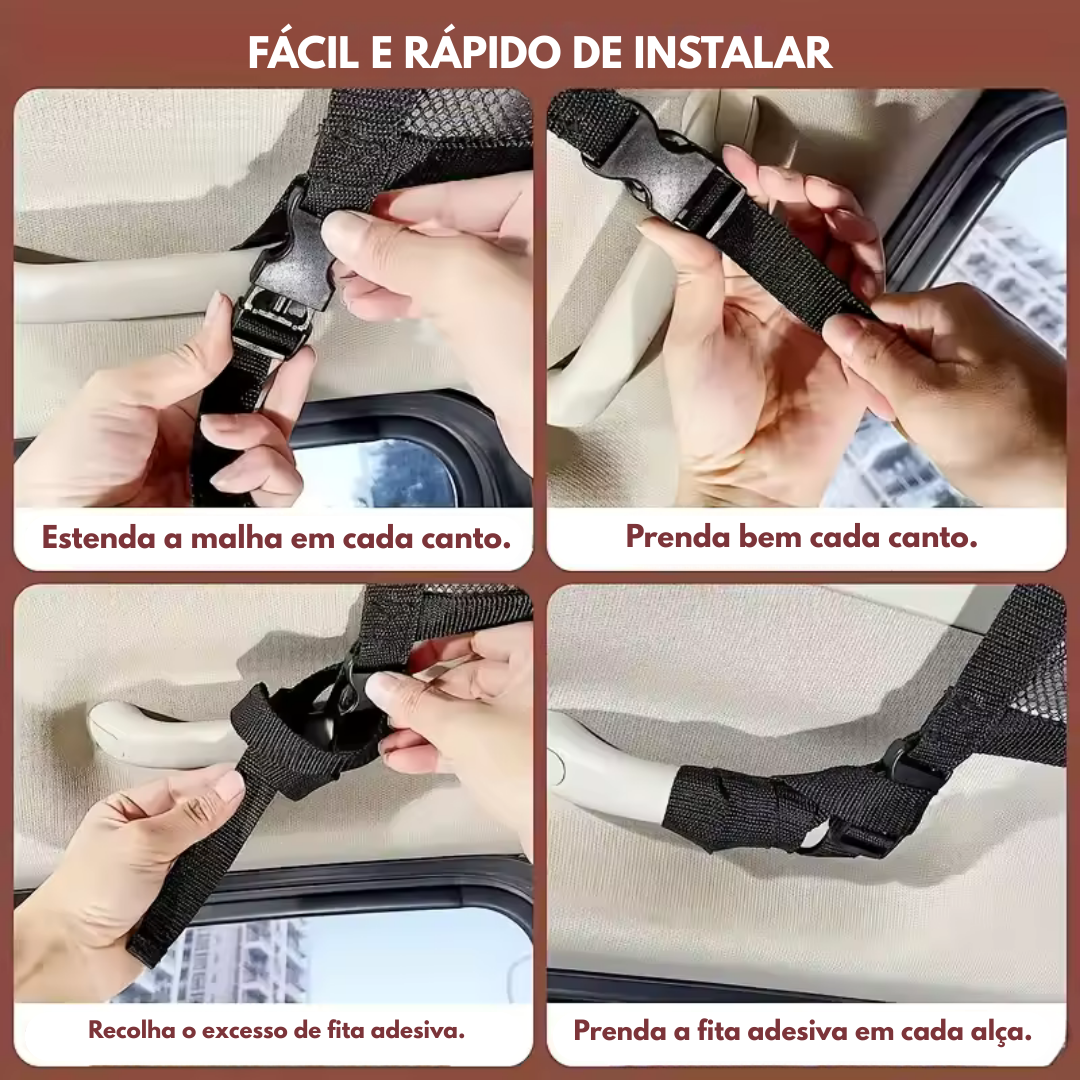 FÁCIL E RÁPIDO DE INSTALAR

Estenda a malha em cada canto.

Prenda bem cada canto.

Recolha o excesso de fita adesiva.

Prenda a fita adesiva em cada alça.