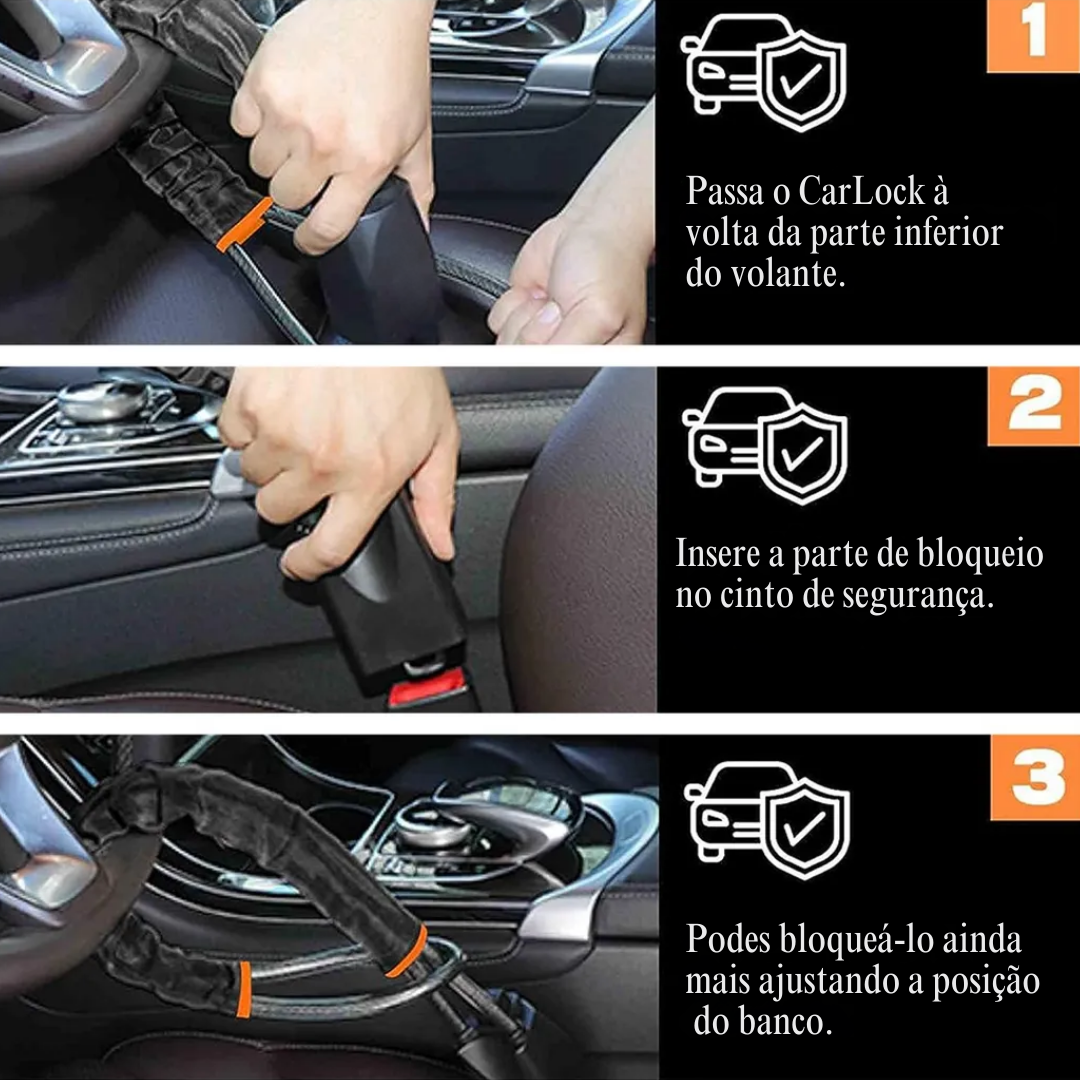 1

Passa o CarLock à volta da parte inferior do volante.

2

Insere a parte de bloqueio no cinto de segurança.

3

Podes bloqueá-lo ainda mais ajustando a posição do banco.